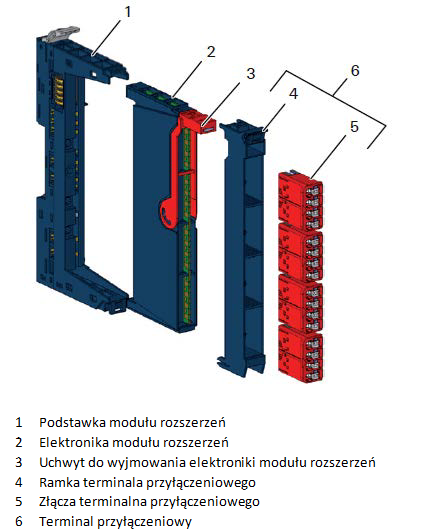 1

2

3

6

4

5

1 Podstawka modułu rozszerzeń
2 Elektronika modułu rozszerzeń
3 Uchwyt do wyjmowania elektroniki modułu rozszerzeń
4 Ramka terminala przyłączeniowego
5 Złącza terminalna przyłączeniowego
6 Terminal przyłączeniowy