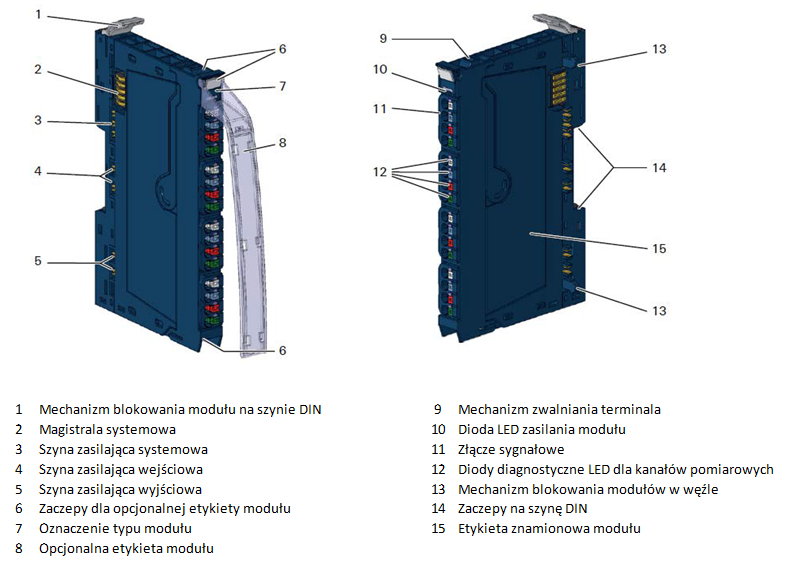 1
2
3
4
5
6
7
8
6

9
10
11
12
13
14
15
13

1 Mechanizm blokowania modułu na szynie DIN
2 Magistrala systemowa
3 Szyna zasilająca systemowa
4 Szyna zasilająca wejściowa
5 Szyna zasilająca wyjściowa
6 Zaczepy dla opcjonalnej etykiety modułu
7 Oznaczenie typu modułu
8 Opcjonalna etykieta modułu

9 Mechanizm zwalniania terminala
10 Dioda LED zasilania modułu
11 Złącze sygnałowe
12 Diody diagnostyczne LED dla kanałów pomiarowych
13 Mechanizm blokowania modułów w węźle
14 Zaczepy na szynę DIN
15 Etykieta znamionowa modułu