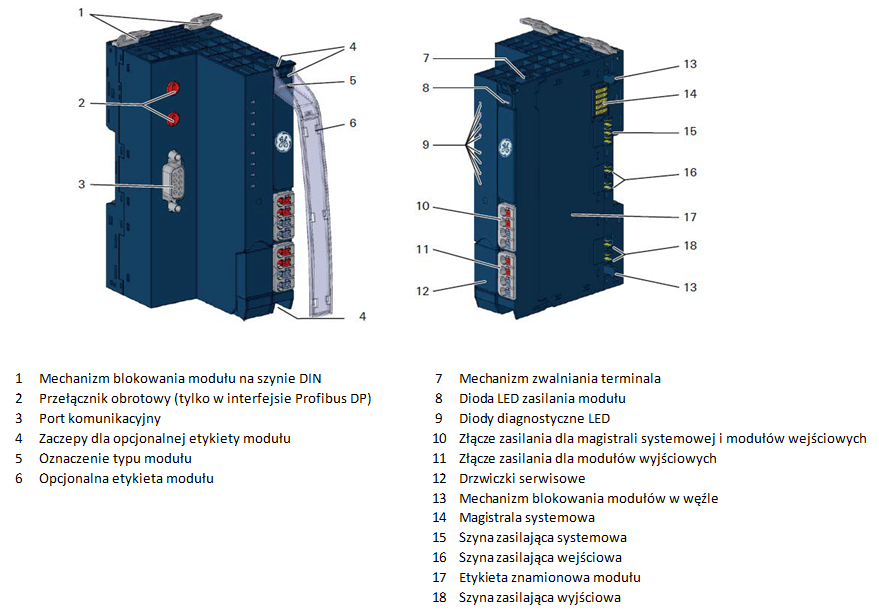 1
2
3
4
5
6
4
7
8
9
10
11
12
13
14
15
16
17
18
13

1 Mechanizm blokowania modułu na szynie DIN
2 Przełącznik obrotowy (tylko w interfejsie Profibus DP)
3 Port komunikacyjny
4 Zaczepy dla opcjonalnej etykiety modułu
5 Oznaczenie typu modułu
6 Opcjonalna etykieta modułu

7 Mechanizm zwalniania terminala
8 Dioda LED zasilania modułu
9 Diody diagnostyczne LED
10 Złącze zasilania dla magistrali systemowej i modułów wejściowych
11 Złącze zasilania dla modułów wyjściowych
12 Drzwiczki serwisowe
13 Mechanizm blokowania modułów w węźle
14 Magistrala systemowa
15 Szyna zasilająca systemowa
16 Szyna zasilająca wejściowa
17 Etykieta znamionowa modułu
18 Szyna zasilająca wyjściowa