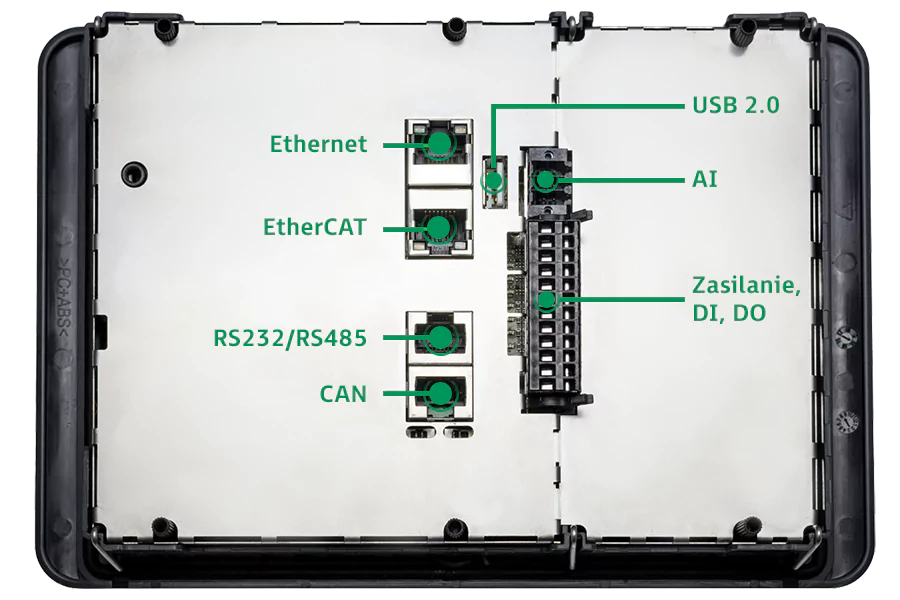 Ethernet
EtherCAT
RS232/RS485
CAN
USB 2.0
AI
Zasilanie, DI, DO
>PC+ABS<